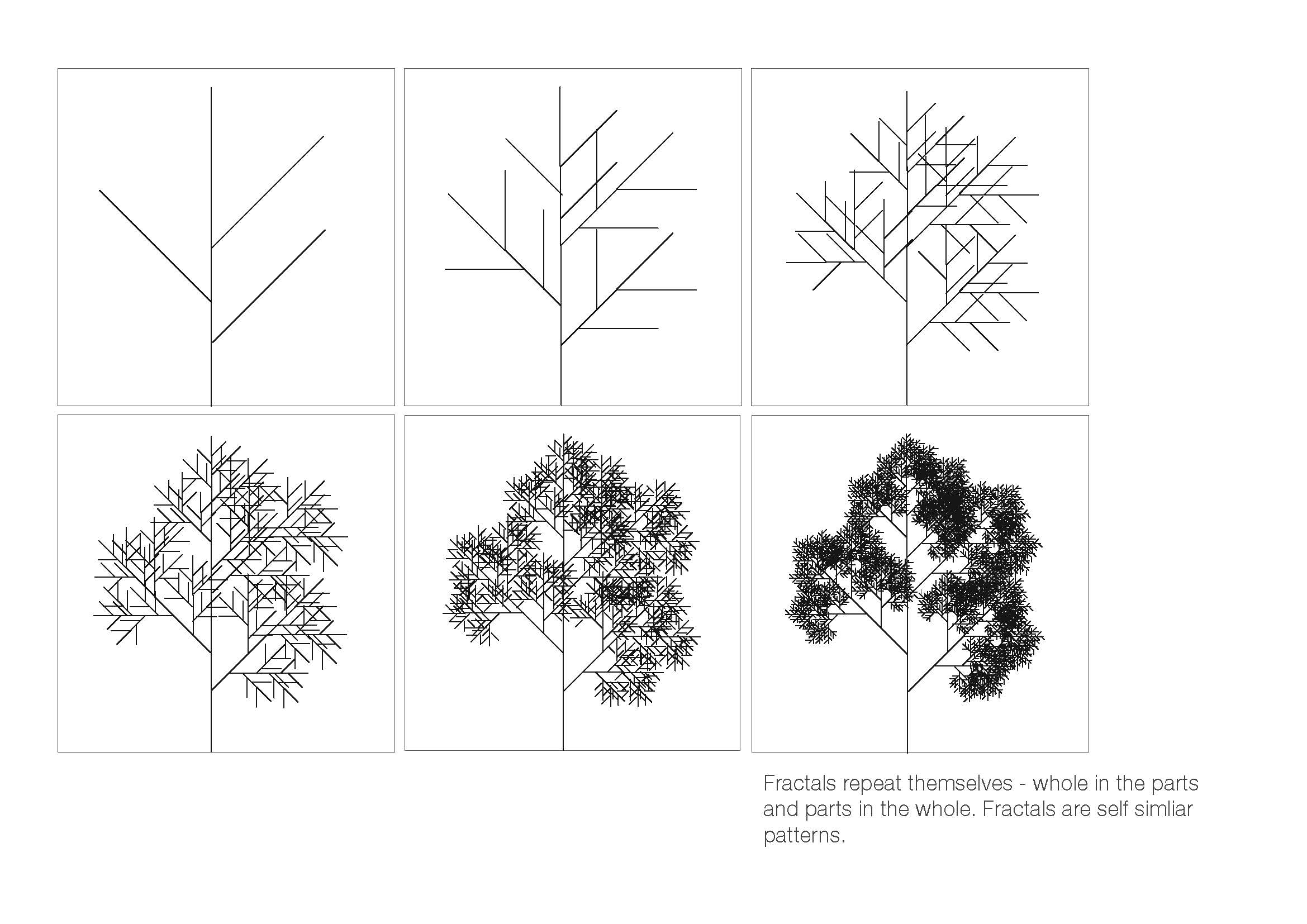 Fractals repeat themselves - whole in the parts and parts in the whole. Fractals are self simliar patterns.